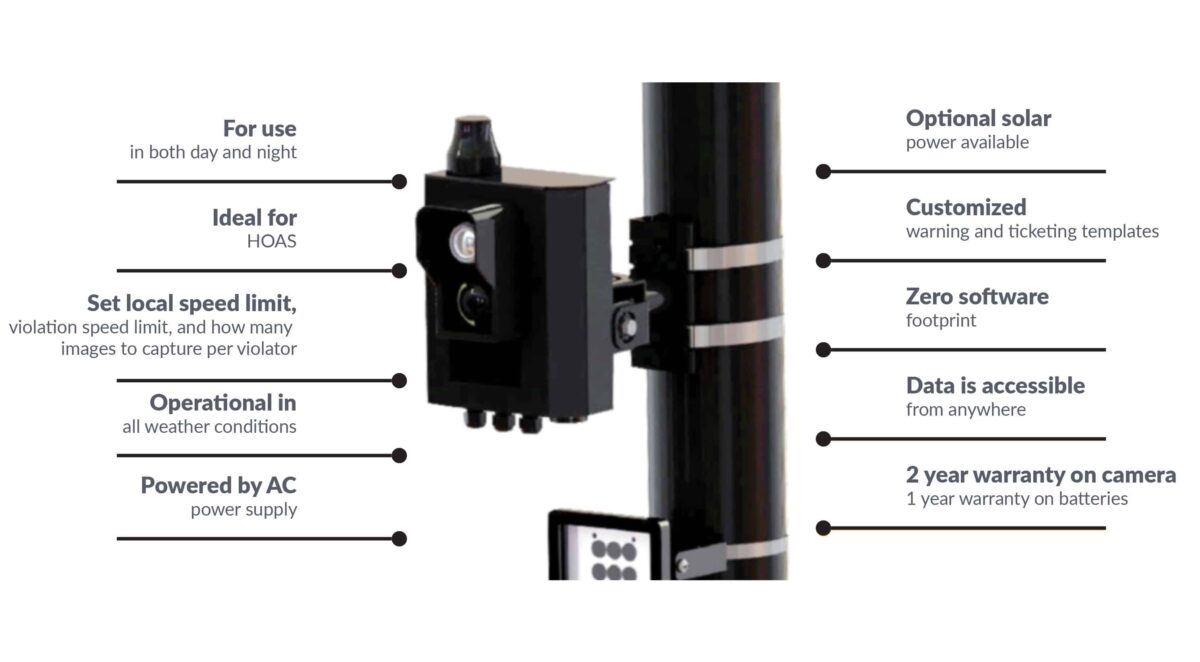 For use
in both day and night

Ideal for
HOAS

Set local speed limit,
violation speed limit, and how many images to capture per violator

Operational in
all weather conditions

Powered by AC
power supply

Optional solar
power available

Customized
warning and ticketing templates

Zero software
footprint

Data is accessible
from anywhere

2 year warranty on camera
1 year warranty on batteries