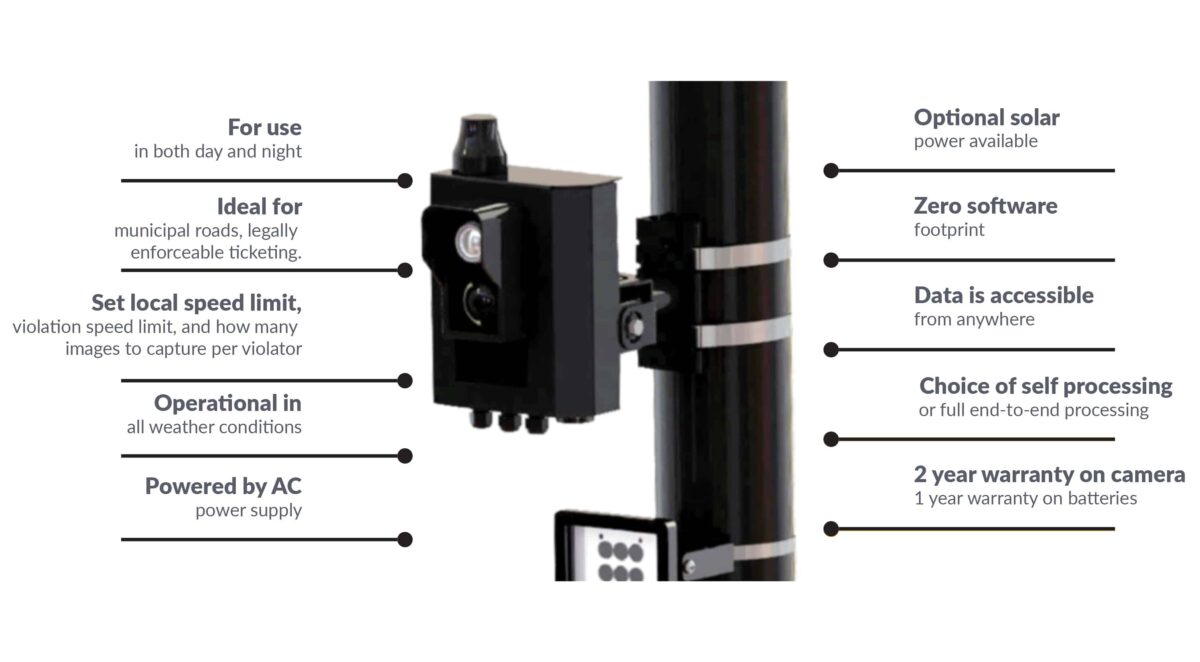 For use
in both day and night

Ideal for
municipal roads, legally enforceable ticketing.

Set local speed limit,
violation speed limit, and how many images to capture per violator

Operational in
all weather conditions

Powered by AC
power supply

Optional solar
power available

Zero software
footprint

Data is accessible
from anywhere

Choice of self processing
or full end-to-end processing

2 year warranty on camera
1 year warranty on batteries