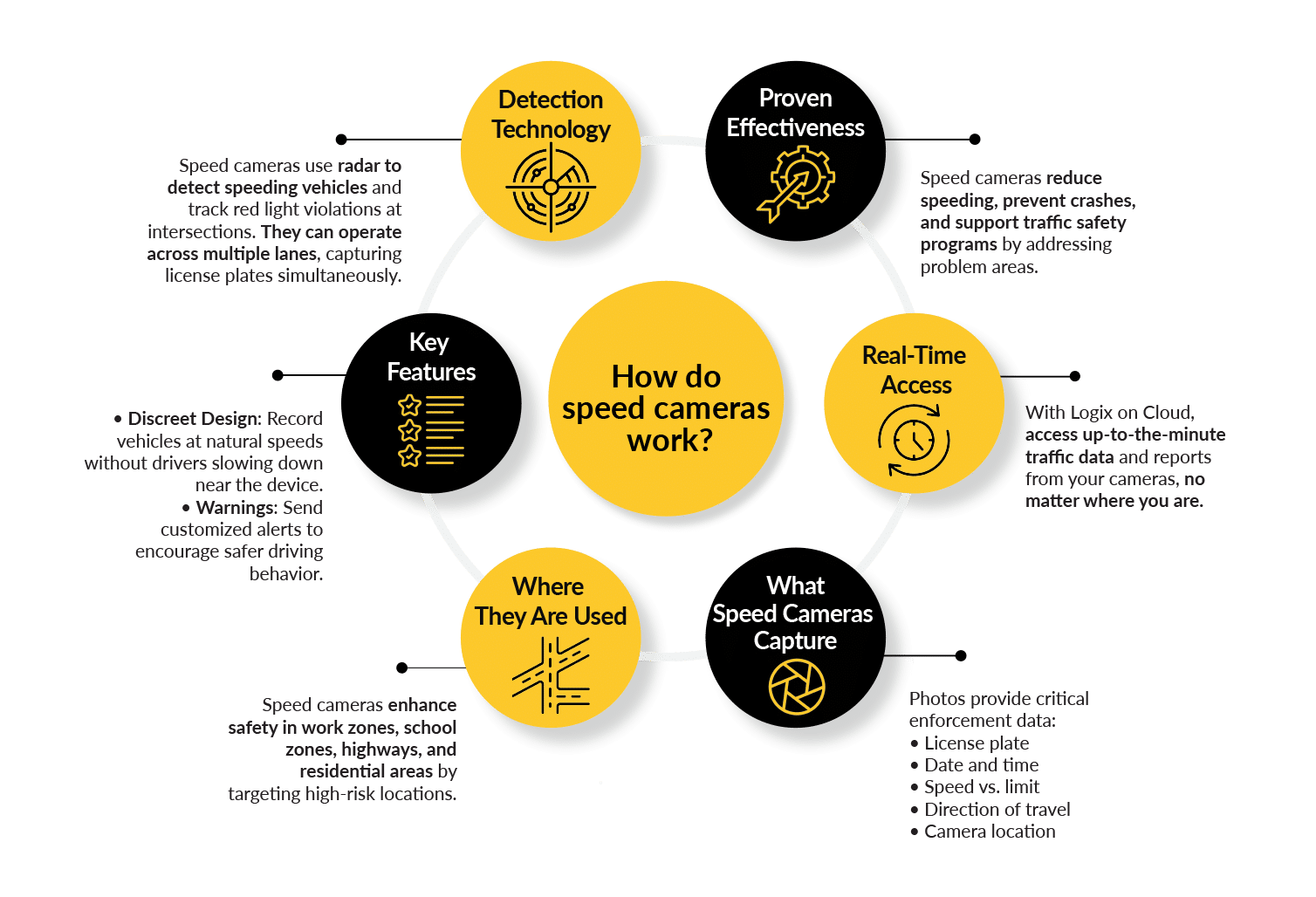 How do speed cameras work?

Detection Technology

Speed cameras use radar to detect speeding vehicles and track red light violations at intersections. They can operate across multiple lanes, capturing license plates simultaneously.

Proven Effectiveness

Speed cameras reduce speeding, prevent crashes, and support traffic safety programs by addressing problem areas.

Real-Time Access

With Logix on Cloud, access up-to-the-minute traffic data and reports from your cameras, no matter where you are.

What Speed Cameras Capture

Photos provide critical enforcement data:
• License plate
• Date and time
• Speed vs. limit
• Direction of travel
• Camera location

Where They Are Used

Speed cameras enhance safety in work zones, school zones, highways, and residential areas by targeting high-risk locations.

Key Features

• Discreet Design: Record vehicles at natural speeds without drivers slowing down near the device.
• Warnings: Send customized alerts to encourage safer driving behavior.