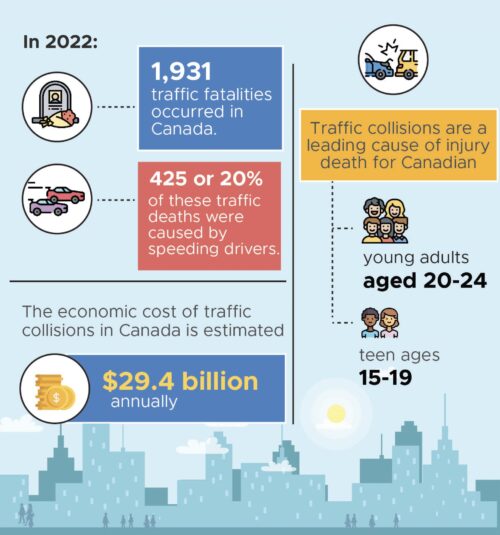 In 2022:

1,931
traffic fatalities occurred in Canada.

425 or 20%
of these traffic deaths were caused by speeding drivers.

The economic cost of traffic collisions in Canada is estimated

$29.4 billion
annually

Traffic collisions are a leading cause of injury death for Canadian

young adults
aged 20-24

teen ages
15-19