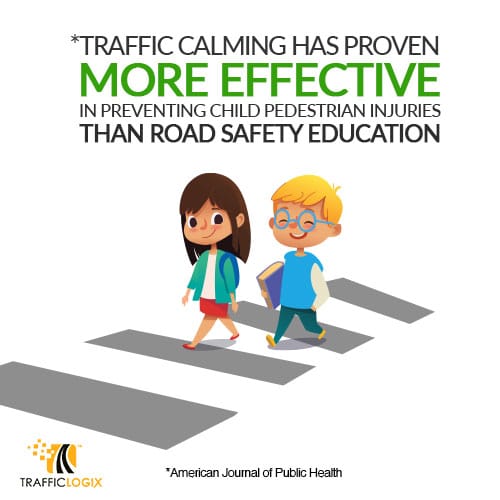 *TRAFFIC CALMING HAS PROVEN
MORE EFFECTIVE
IN PREVENTING CHILD PEDESTRIAN INJURIES
THAN ROAD SAFETY EDUCATION

TRAFFICLOGIX

*American Journal of Public Health