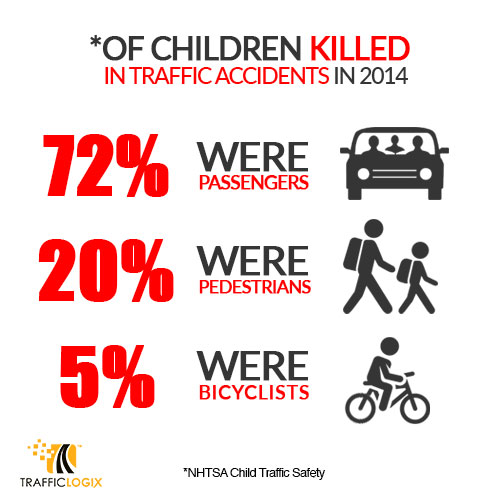 *OF CHILDREN KILLED IN TRAFFIC ACCIDENTS IN 2014

72% WERE PASSENGERS

20% WERE PEDESTRIANS

5% WERE BICYCLISTS

TRAFFICLOGIX

*NHTSA Child Traffic Safety